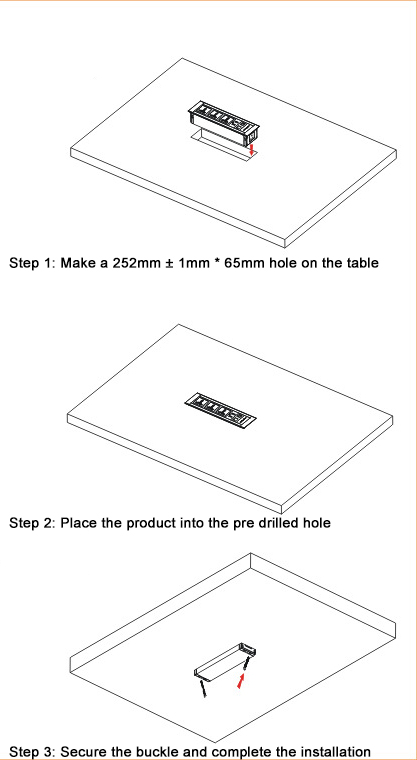 Step 1: Make a 252mm ± 1mm * 65mm hole on the table

Step 2: Place the product into the pre drilled hole

Step 3: Secure the buckle and complete the installation