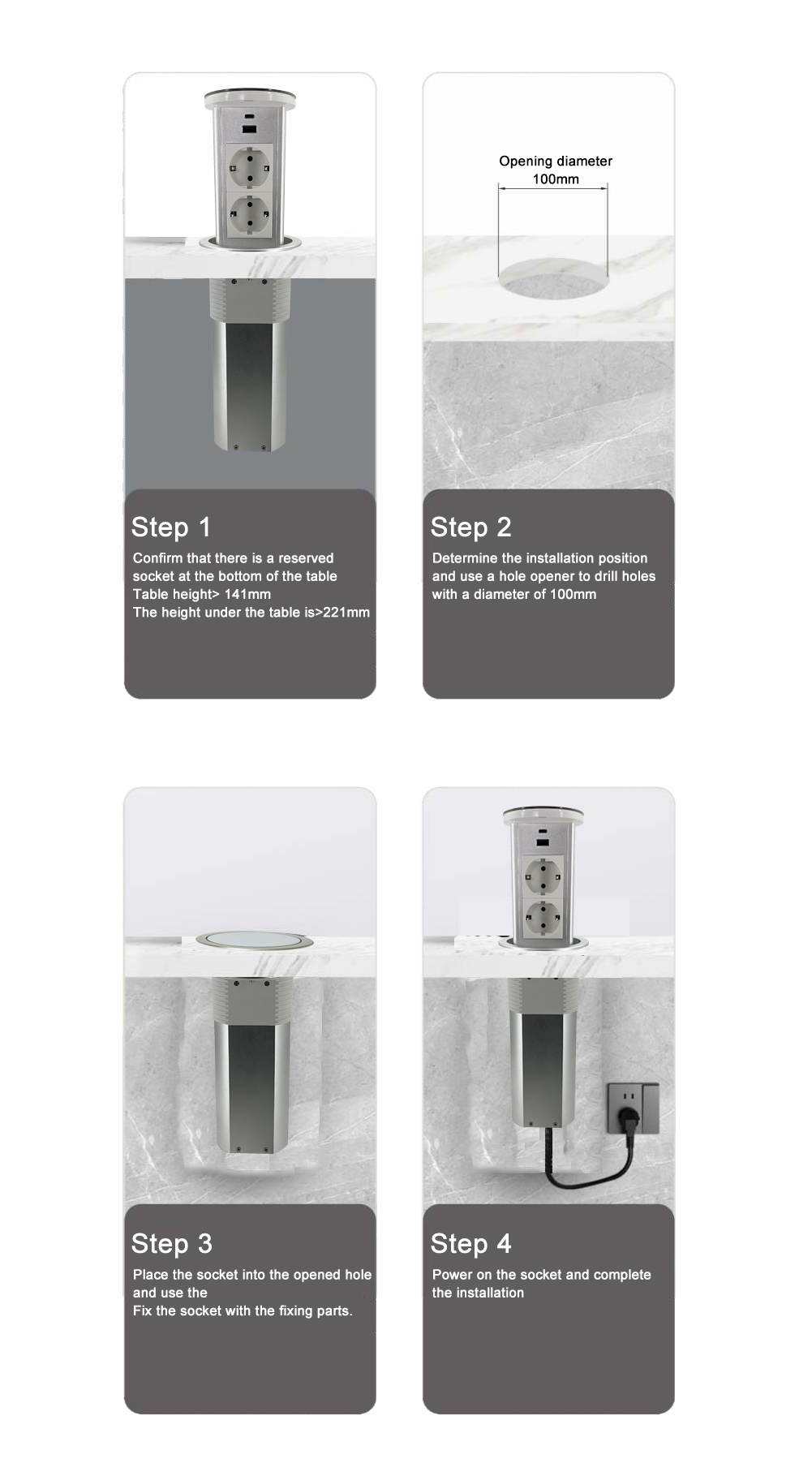 Step 1
Confirm that there is a reserved socket at the bottom of the table
Table height> 141mm
The height under the table is>221mm

Opening diameter
100mm

Step 2
Determine the installation position and use a hole opener to drill holes with a diameter of 100mm

Step 3
Place the socket into the opened hole and use the
Fix the socket with the fixing parts.

Step 4
Power on the socket and complete the installation