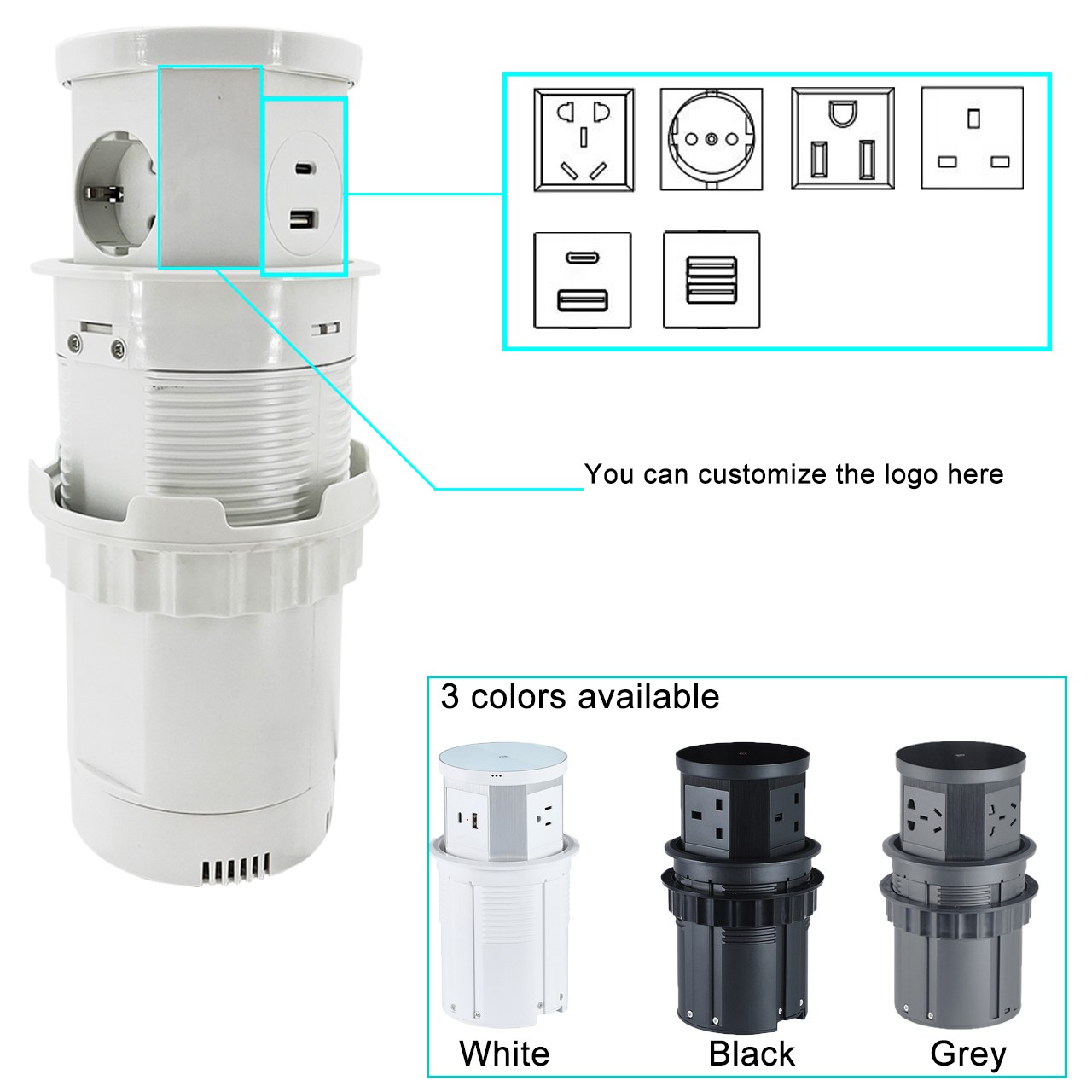 You can customize the logo here

3 colors available

White

Black

Grey