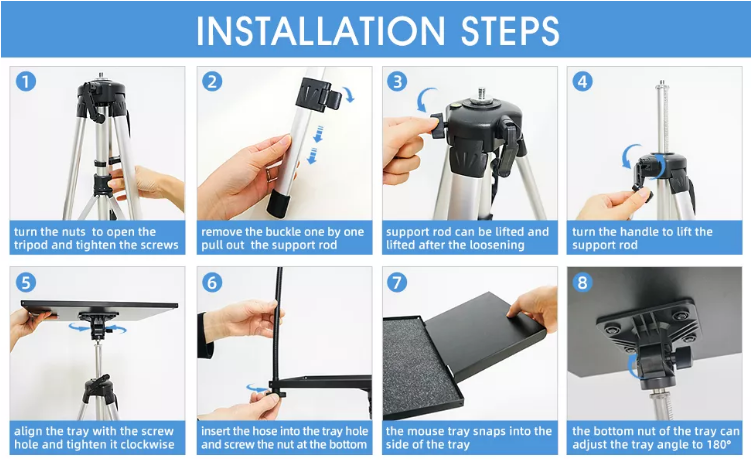 INSTALLATION STEPS

1
turn the nuts to open the tripod and tighten the screws

2
remove the buckle one by one pull out the support rod

3
support rod can be lifted and lifted after the loosening

4
turn the handle to lift the support rod

5
align the tray with the screw hole and tighten it clockwise

6
insert the hose into the tray hole and screw the nut at the bottom

7
the mouse tray snaps into the side of the tray

8
the bottom nut of the tray can adjust the tray angle to 180°