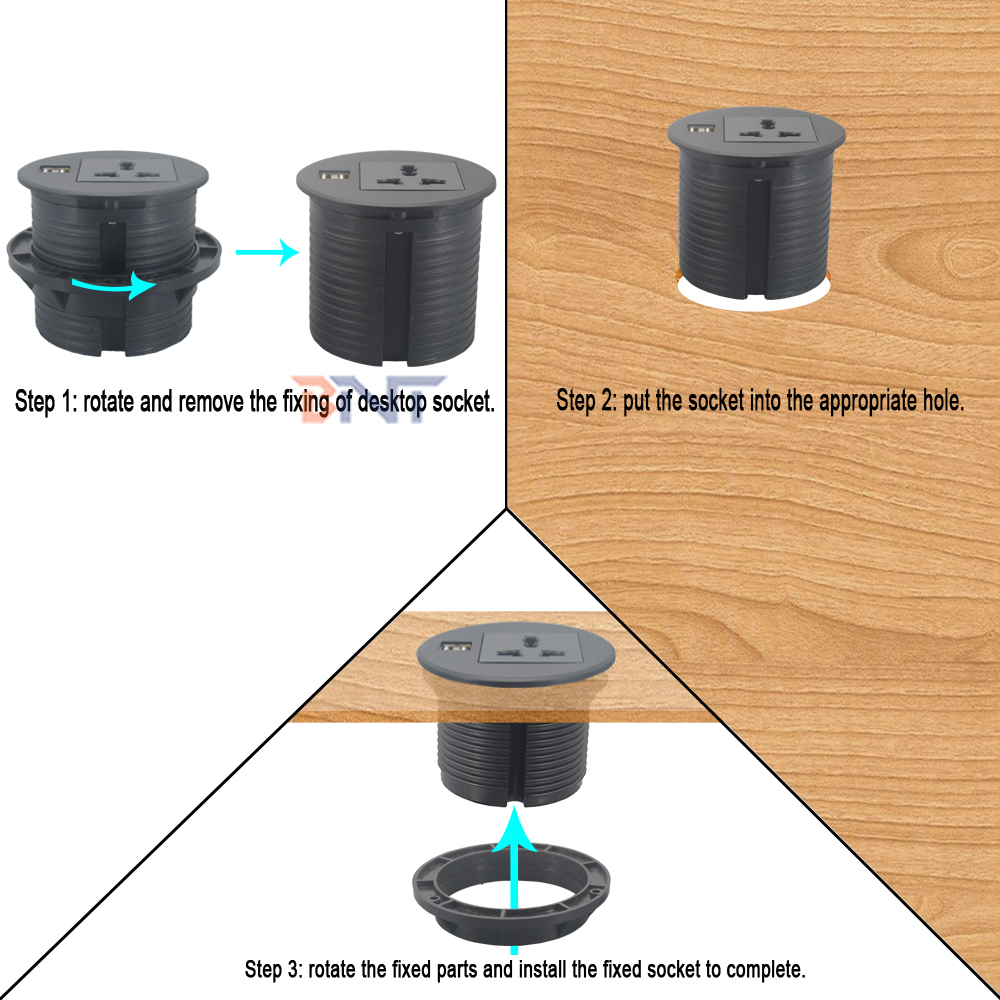 Step 1: rotate and remove the fixing of desktop socket.

BNT

Step 2: put the socket into the appropriate hole.

Step 3: rotate the fixed parts and install the fixed socket to complete.