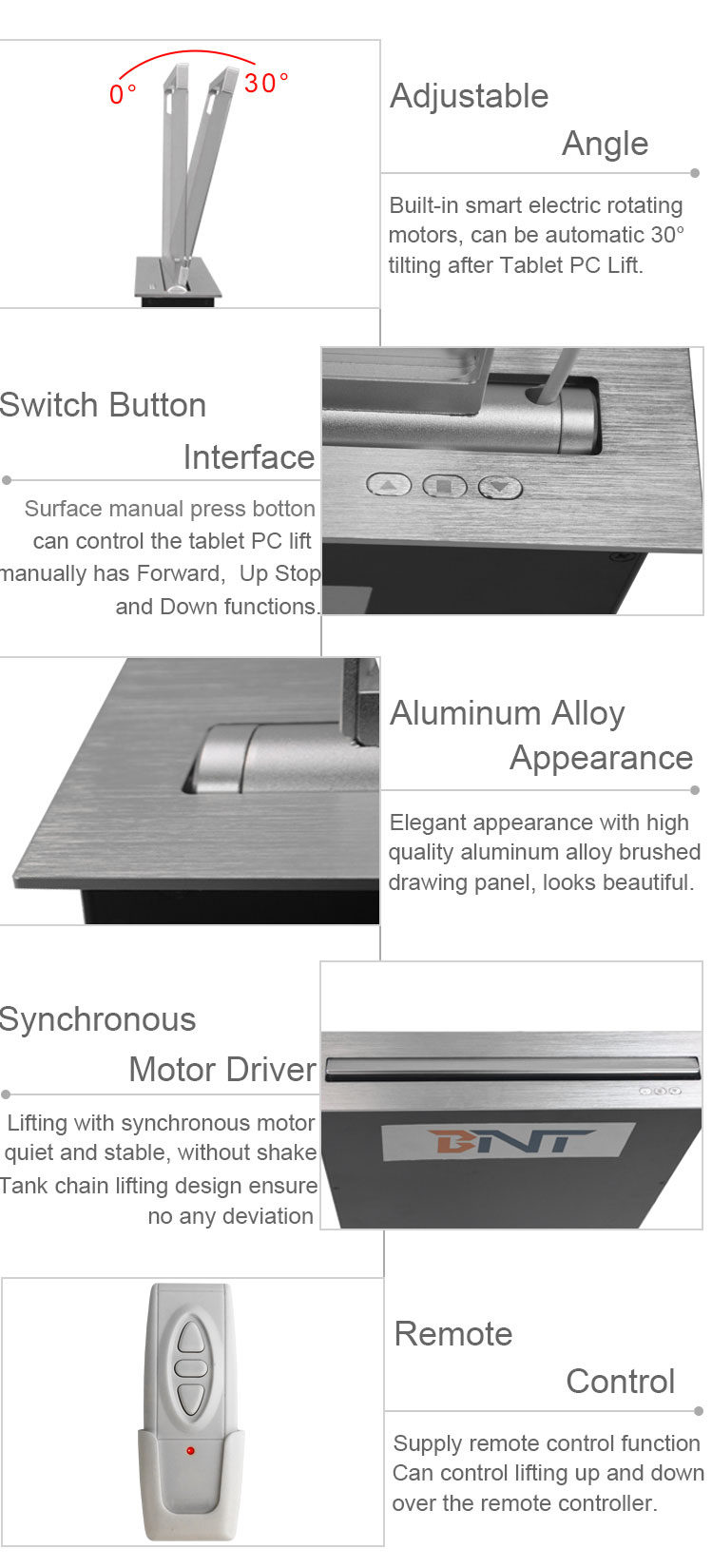 0°
30°

Adjustable
Angle

Built-in smart electric rotating motors, can be automatic 30° tilting after Tablet PC Lift.

Switch Button
Interface

Surface manual press botton can control the tablet PC lift manually has Forward, Up Stop and Down functions.

Aluminum Alloy
Appearance

Elegant appearance with high quality aluminum alloy brushed drawing panel, looks beautiful.

Synchronous
Motor Driver

Lifting with synchronous motor quiet and stable, without shake Tank chain lifting design ensure no any deviation

BNT

Remote
Control

Supply remote control function Can control lifting up and down over the remote controller.