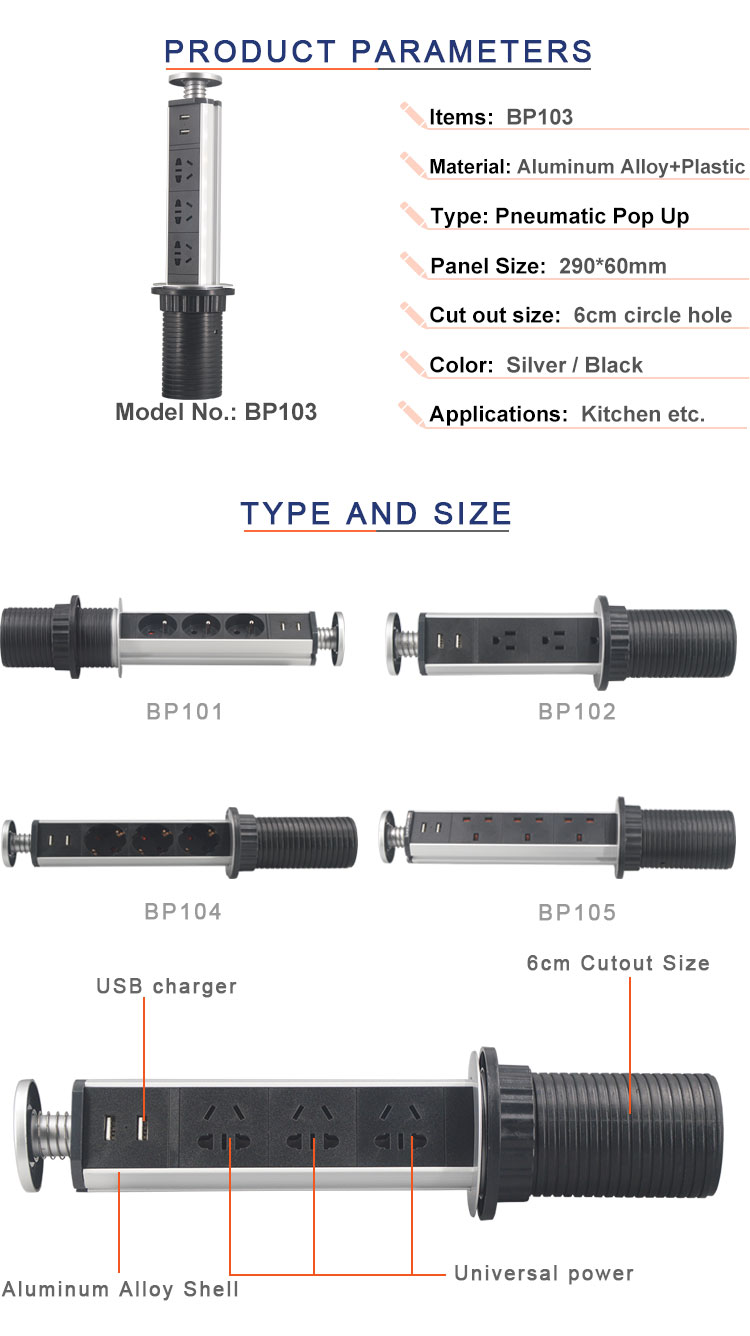 PRODUCT PARAMETERS

Model No.: BP103

Items: BP103

Material: Aluminum Alloy+Plastic

Type: Pneumatic Pop Up

Panel Size: 290*60mm

Cut out size: 6cm circle hole

Color: Silver / Black

Applications: Kitchen etc.

TYPE AND SIZE

BP101

BP102

BP104

BP105

USB charger

6cm Cutout Size

Aluminum Alloy Shell

Universal power