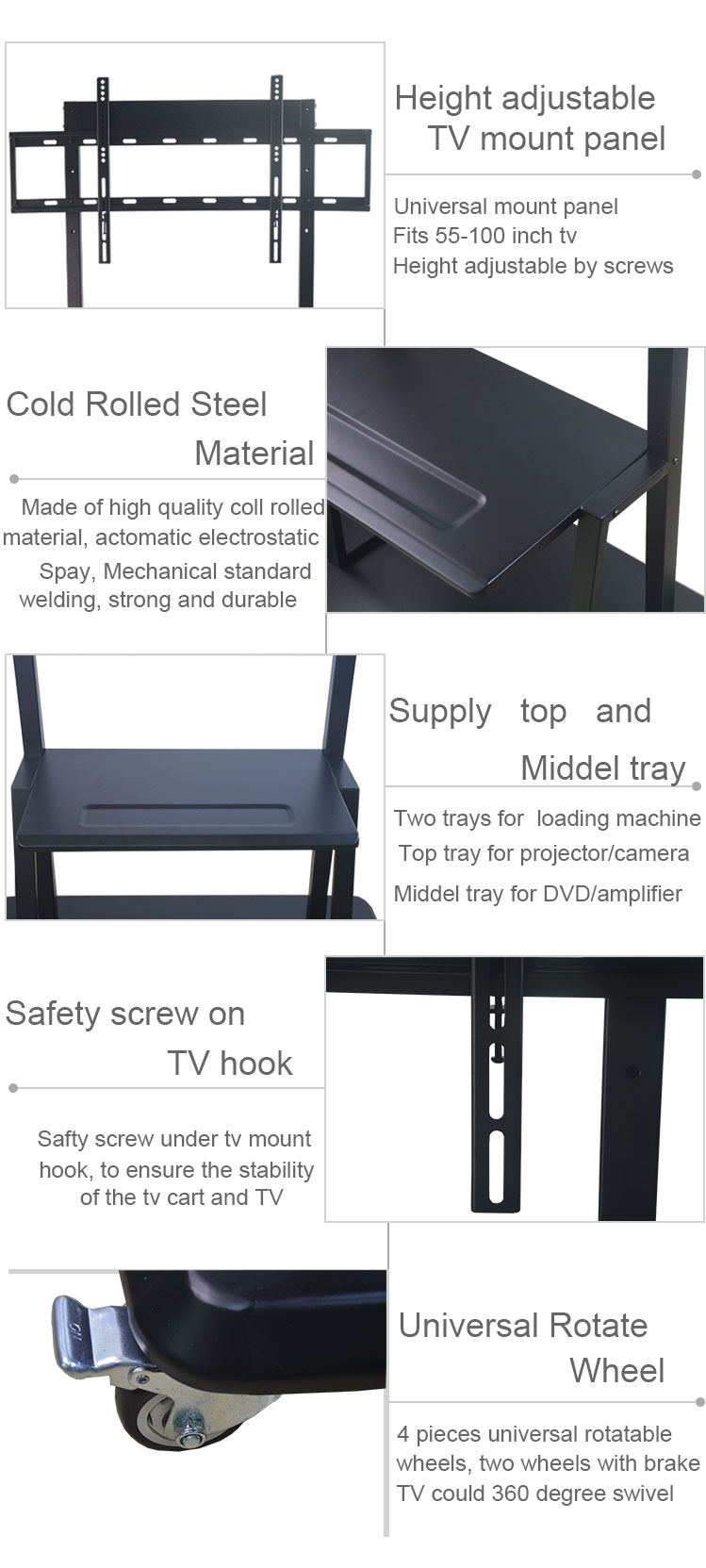 Height adjustable TV mount panel

Universal mount panel
Fits 55-100 inch tv
Height adjustable by screws

Cold Rolled Steel Material

Made of high quality coll rolled material, actomatic electrostatic Spay, Mechanical standard welding, strong and durable

Supply top and Middel tray

Two trays for loading machine
Top tray for projector/camera
Middel tray for DVD/amplifier

Safety screw on TV hook

Safty screw under tv mount hook, to ensure the stability of the tv cart and TV

Universal Rotate Wheel

4 pieces universal rotatable wheels, two wheels with brake
TV could 360 degree swivel